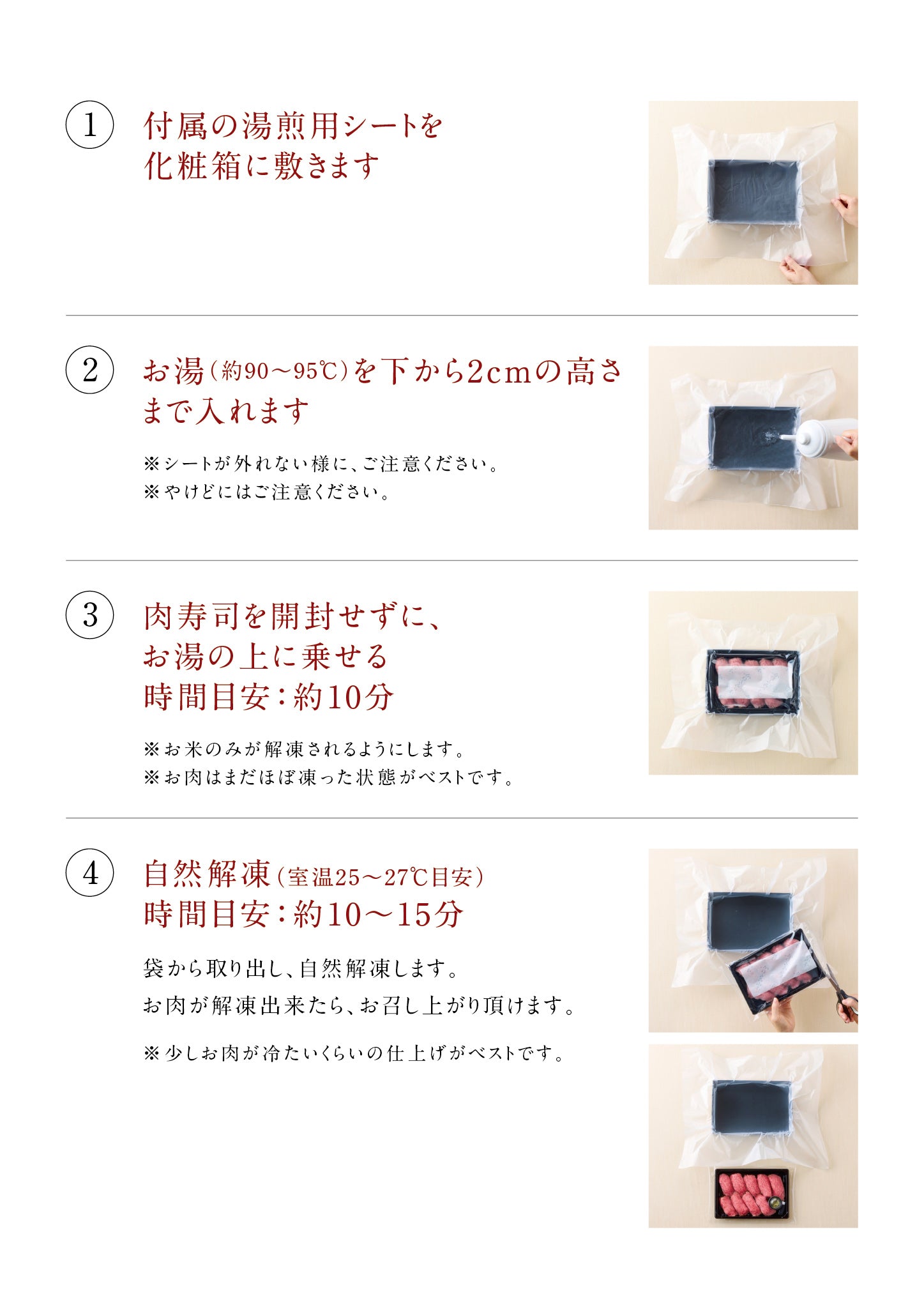 ① 付属の湯煎用シートを化粧箱に敷きます

② お湯（約90～95℃）を下から2cmの高さまで入れます

※シートが外れない様に、ご注意ください。
※やけどにはご注意ください。

③ 肉寿司を開封せずに、お湯の上に乗せる
時間目安：約10分

※お米のみが解凍されるようにします。
※お肉はまだほぼ凍った状態がベストです。

④ 自然解凍（室温25～27℃目安）
時間目安：約10～15分

袋から取り出し、自然解凍します。
お肉が解凍出来たら、お召し上がり頂けます。

※少しお肉が冷たいくらいの仕上げがベストです。